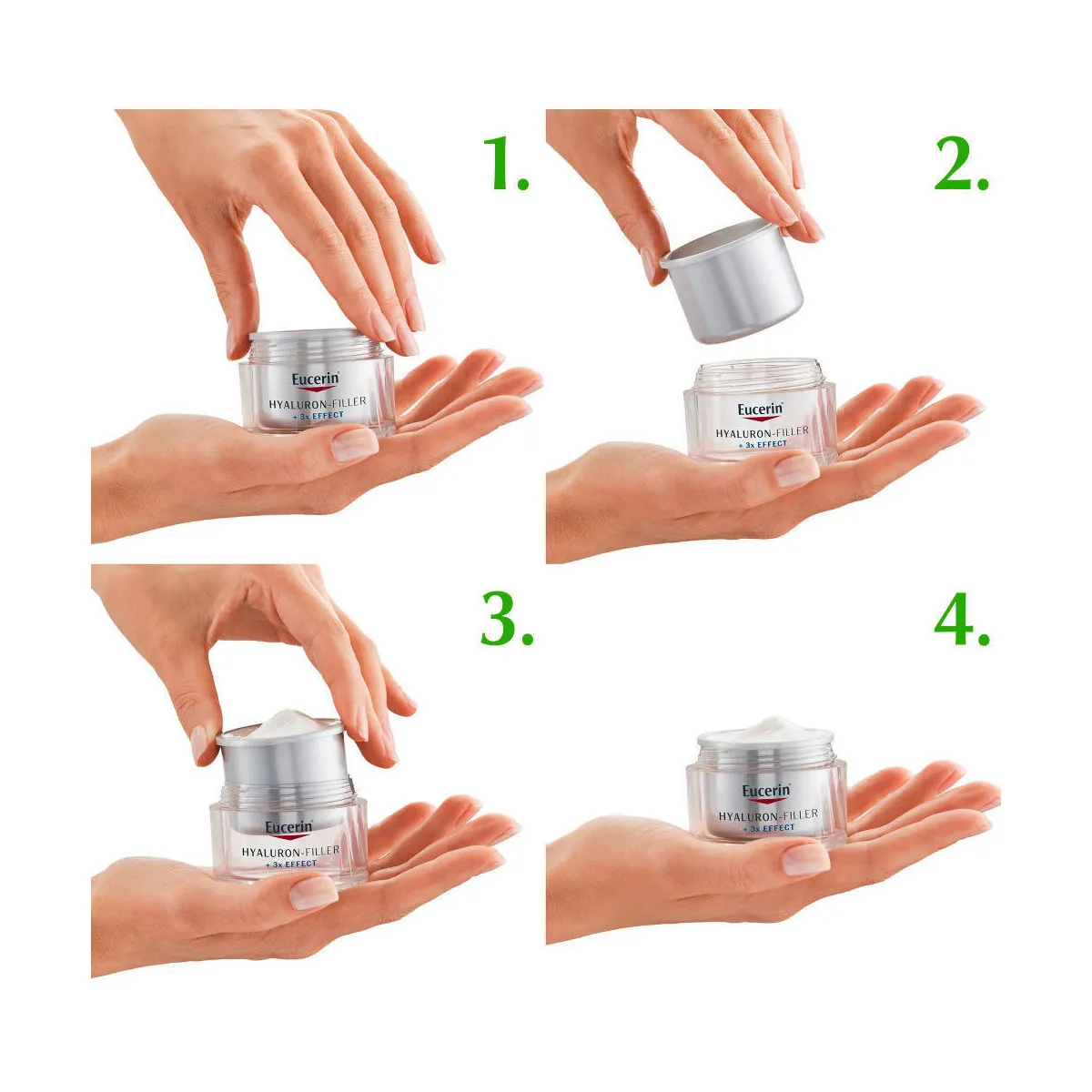 1.

Eucerin
HYALURON-FILLER
+ 3x EFFECT

2.

Eucerin
HYALURON-FILLER
+ 3x EFFECT

3.

Eucerin
HYALURON-FILLER
+ 3x EFFECT

4.

Eucerin
HYALURON-FILLER
+ 3x EFFECT